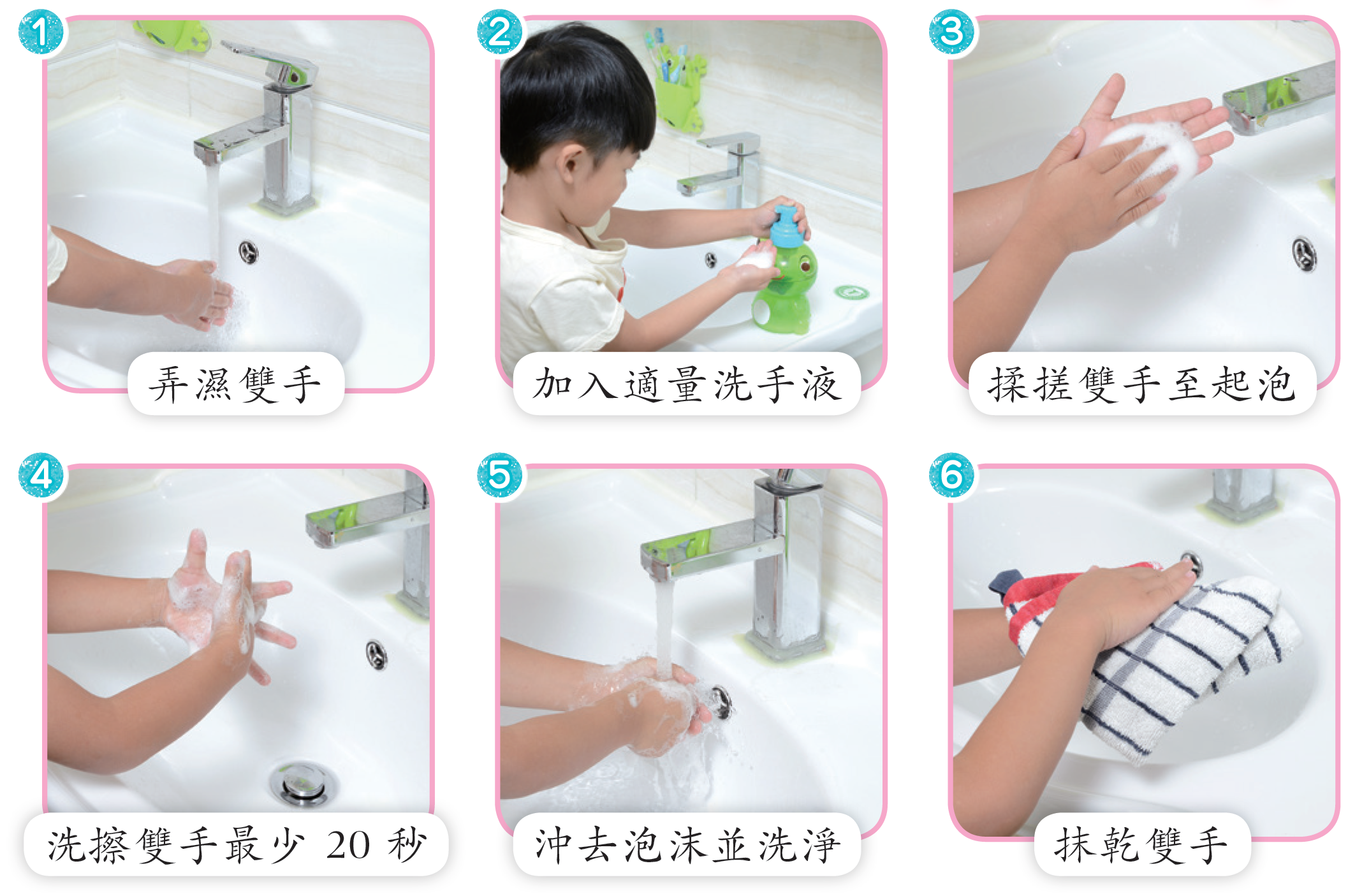 1
弄濕雙手

2
加入適量洗手液

3
揉搓雙手至起泡

4
洗擦雙手最少 20 秒

5
沖去泡沫並洗淨

6
抹乾雙手